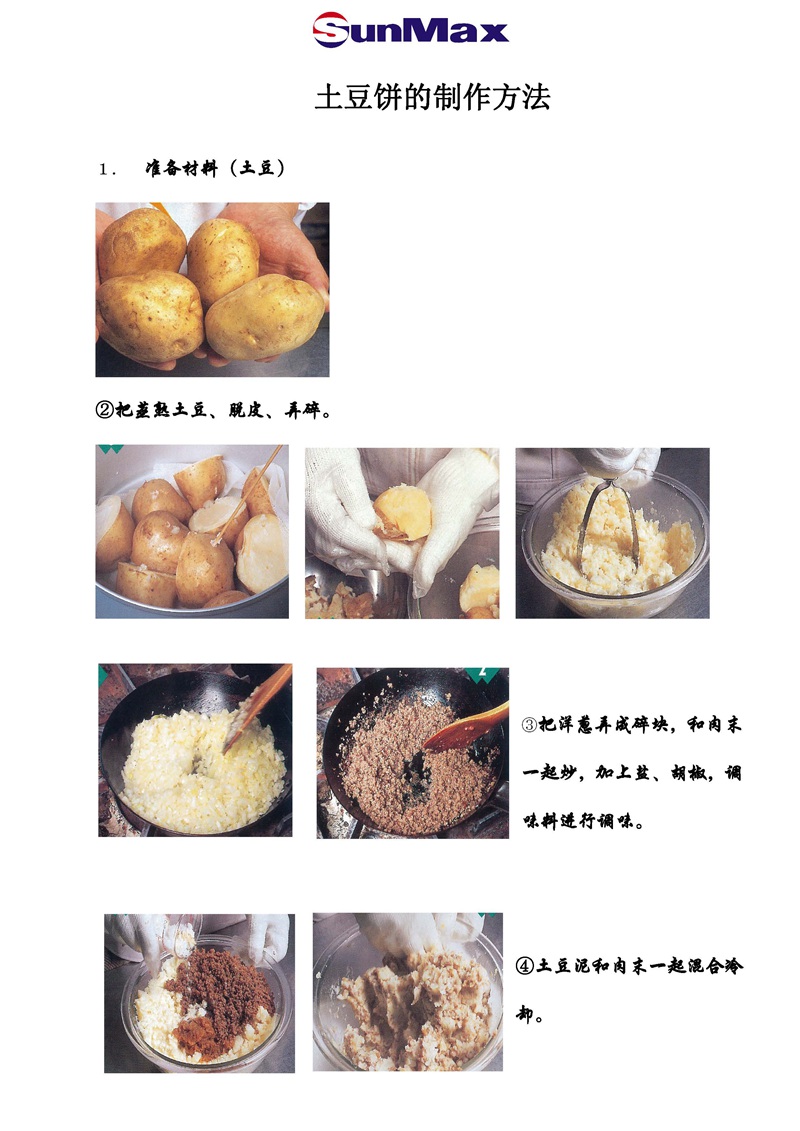 SunMax

土豆饼的制作方法

1． 准备材料（土豆）

②把蒸熟土豆、脱皮、弄碎。

③把洋葱弄成碎块，和肉末一起炒，加上盐、胡椒，调味料进行调味。

④土豆泥和肉末一起混合冷却。